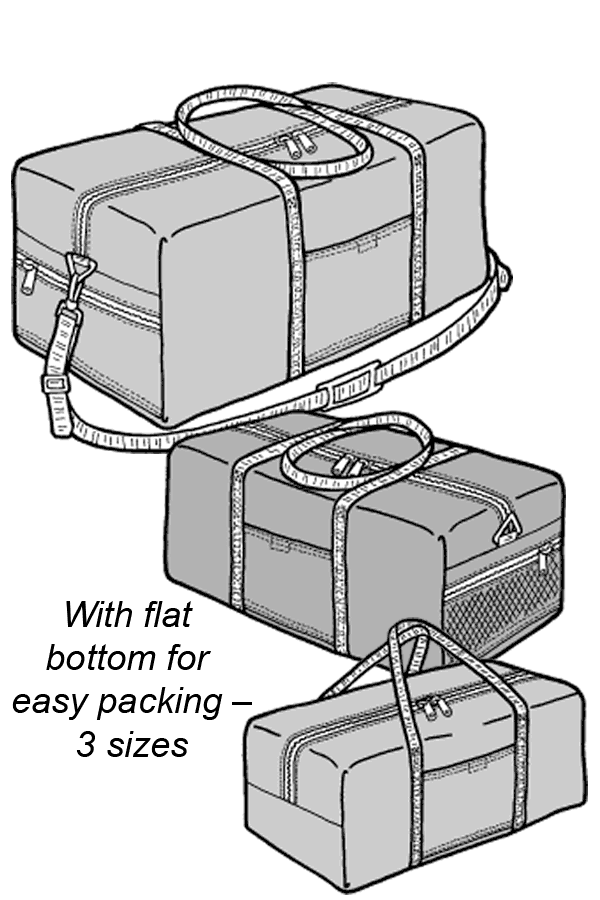 With flat bottom for easy packing – 3 sizes