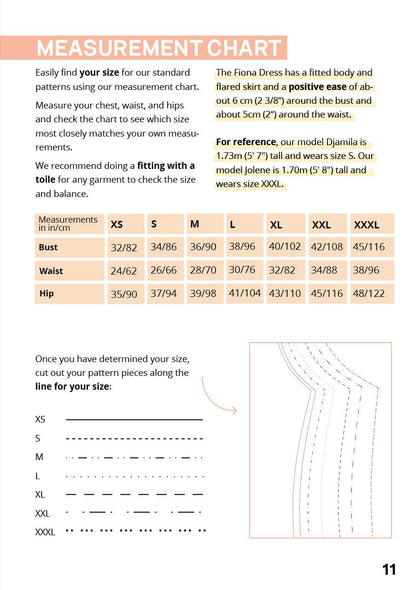 MEASUREMENT CHART

Easily find your size for our standard patterns using our measurement chart.

Measure your chest, waist, and hips and check the chart to see which size most closely matches your own measurements.

We recommend doing a fitting with a toile for any garment to check the size and balance.

The Fiona Dress has a fitted body and flared skirt and a positive ease of about 6 cm (2 3/8") around the bust and about 5cm (2") around the waist.

For reference, our model Djamila is 1.73m (5' 7") tall and wears size S. Our model Jolene is 1.70m (5' 8") tall and wears size XXXL.

| Measurements in in/cm | XS | S | M | L | XL | XXL | XXXL |
|---|---|---|---|---|---|---|---|
| Bust | 32/82 | 34/86 | 36/90 | 38/96 | 40/102 | 42/108 | 45/116 |
| Waist | 24/62 | 26/66 | 28/70 | 30/76 | 32/82 | 34/88 | 38/96 |
| Hip | 35/90 | 37/94 | 39/98 | 41/104 | 43/110 | 45/116 | 48/122 |

Once you have determined your size, cut out your pattern pieces along the line for your size:

XS
S
M
L
XL
XXL
XXXL

11