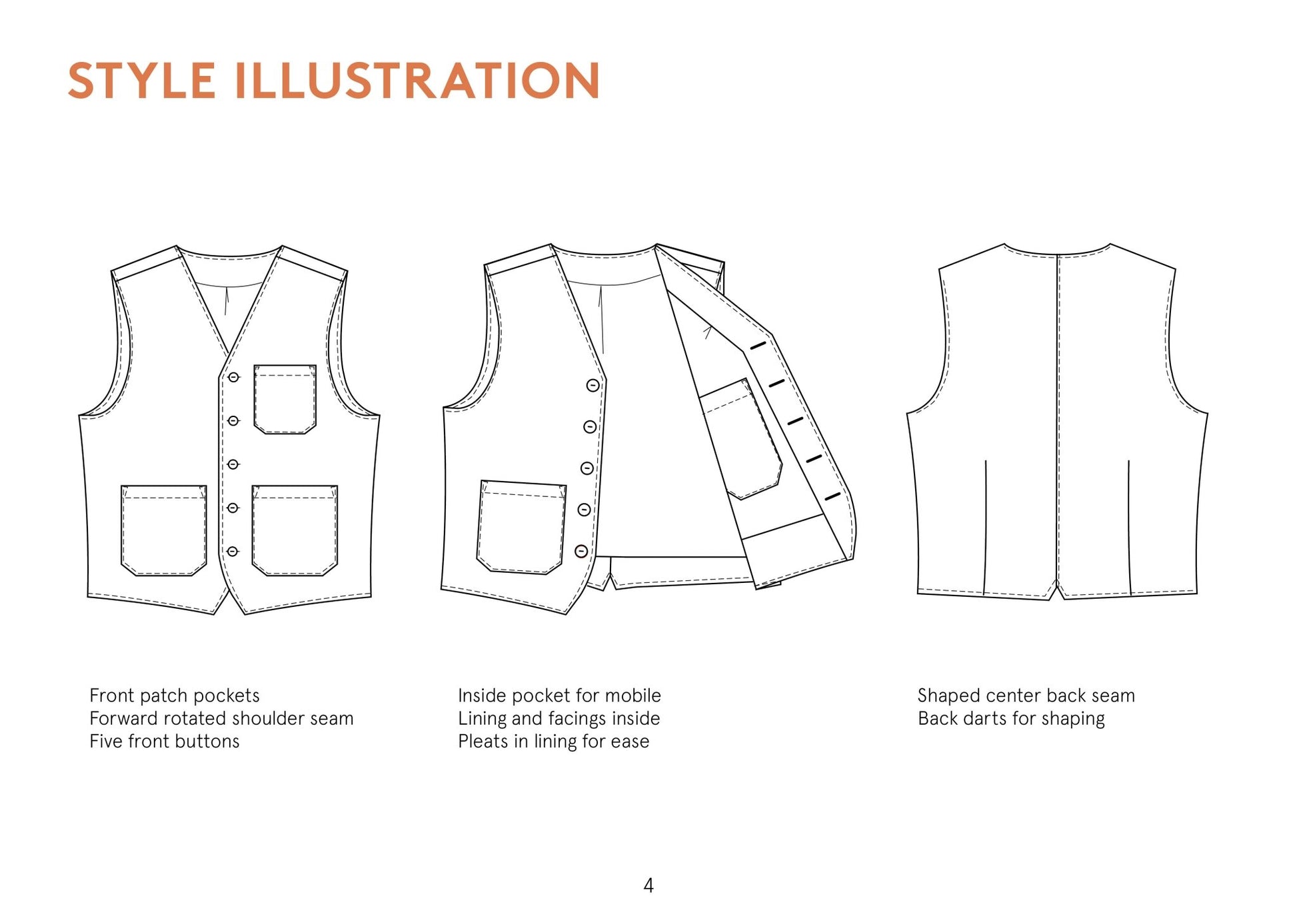 STYLE ILLUSTRATION

Front patch pockets
Forward rotated shoulder seam
Five front buttons

Inside pocket for mobile
Lining and facings inside
Pleats in lining for ease

Shaped center back seam
Back darts for shaping

4