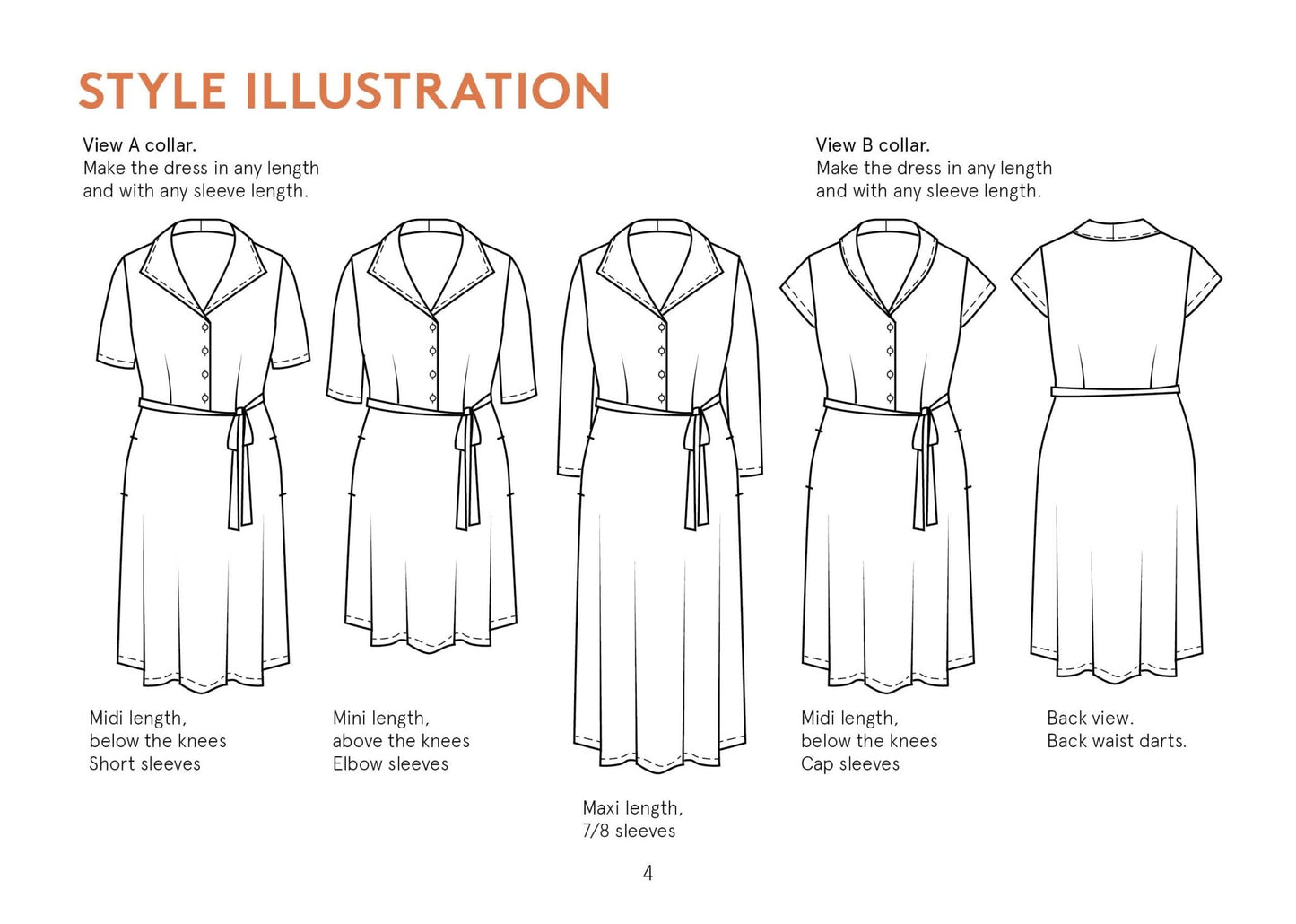 STYLE ILLUSTRATION

View A collar.
Make the dress in any length and with any sleeve length.

View B collar.
Make the dress in any length and with any sleeve length.

Midi length,
below the knees
Short sleeves

Mini length,
above the knees
Elbow sleeves

Maxi length,
7/8 sleeves

Midi length,
below the knees
Cap sleeves

Back view.
Back waist darts.

4