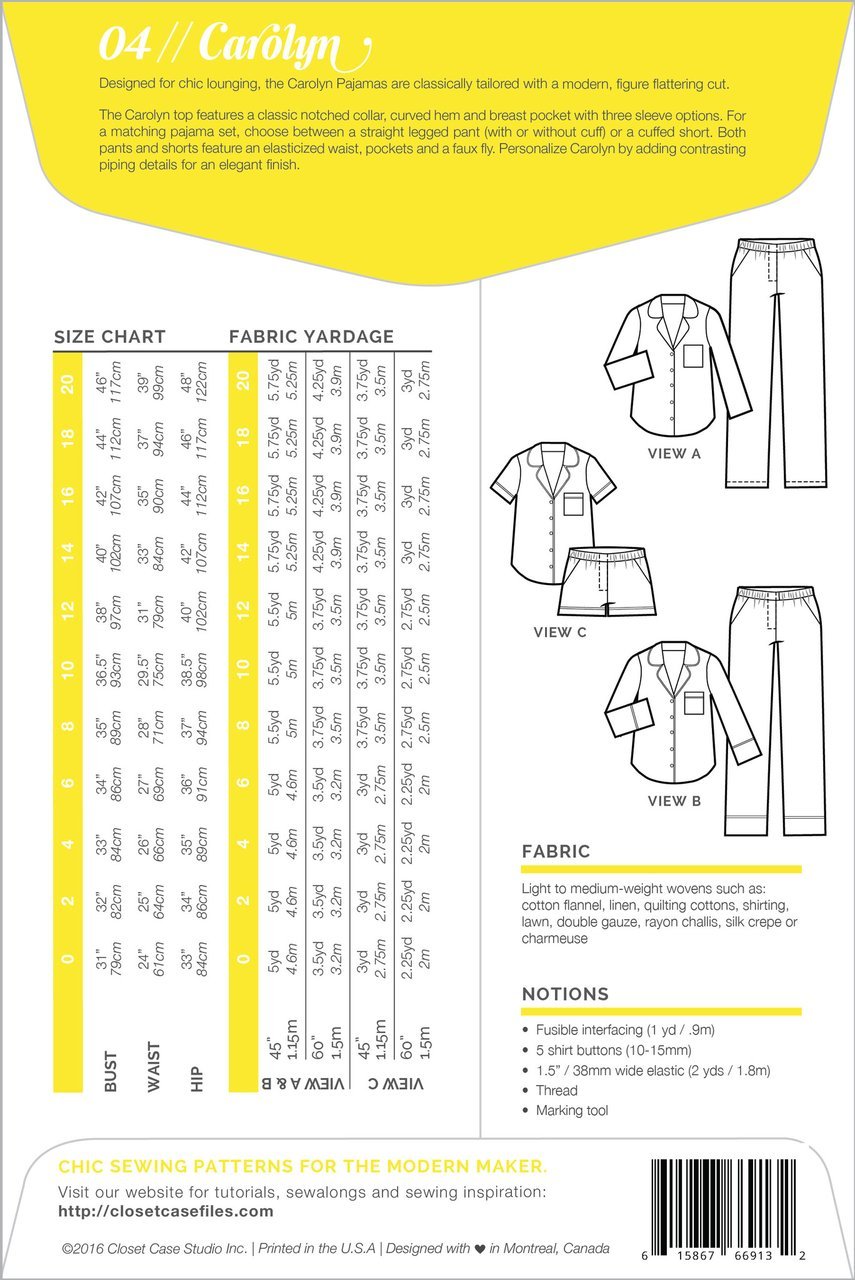 04 // Carolyn

Designed for chic lounging, the Carolyn Pajamas are classically tailored with a modern, figure flattering cut.

The Carolyn top features a classic notched collar, curved hem and breast pocket with three sleeve options. For a matching pajama set, choose between a straight legged pant (with or without cuff) or a cuffed short. Both pants and shorts feature an elasticized waist, pockets and a faux fly. Personalize Carolyn by adding contrasting piping details for an elegant finish.

SIZE CHART

|  | 0 | 2 | 4 | 6 | 8 | 10 | 12 | 14 | 16 | 18 | 20 |
|---|---|---|---|---|---|---|---|---|---|---|---|
| BUST | 31" 79cm | 32" 82cm | 33" 84cm | 34" 86cm | 35" 89cm | 36.5" 93cm | 38" 97cm | 40" 102cm | 42" 107cm | 44" 112cm | 46" 117cm |
| WAIST | 24" 61cm | 25" 64cm | 26" 66cm | 27" 69cm | 28" 71cm | 29.5" 75cm | 31" 79cm | 33" 84cm | 35" 90cm | 37" 94cm | 39" 99cm |
| HIP | 33" 84cm | 34" 86cm | 35" 89cm | 36" 91cm | 37" 94cm | 38.5" 98cm | 40" 102cm | 42" 107cm | 44" 112cm | 46" 117cm | 48" 122cm |

FABRIC YARDAGE

|  |  | 0 | 2 | 4 | 6 | 8 | 10 | 12 | 14 | 16 | 18 | 20 |
|---|---|---|---|---|---|---|---|---|---|---|---|---|
| VIEW A & B | 45" 1.15m | 5yd 4.6m | 5yd 4.6m | 5yd 4.6m | 5yd 4.6m | 5.5yd 5m | 5.5yd 5m | 5.5yd 5m | 5.75yd 5.25m | 5.75yd 5.25m | 5.75yd 5.25m | 5.75yd 5.25m |
| VIEW A & B | 60" 1.5m | 3.5yd 3.2m | 3.5yd 3.2m | 3.5yd 3.2m | 3.5yd 3.2m | 3.75yd 3.5m | 3.75yd 3.5m | 3.75yd 3.5m | 4.25yd 3.9m | 4.25yd 3.9m | 4.25yd 3.9m | 4.25yd 3.9m |
| VIEW C | 45" 1.15m | 3yd 2.75m | 3yd 2.75m | 3yd 2.75m | 3yd 2.75m | 3.75yd 3.5m | 3.75yd 3.5m | 3.75yd 3.5m | 3.75yd 3.5m | 3.75yd 3.5m | 3.75yd 3.5m | 3.75yd 3.5m |
| VIEW C | 60" 1.5m | 2.25yd 2m | 2.25yd 2m | 2.25yd 2m | 2.25yd 2m | 2.75yd 2.5m | 2.75yd 2.5m | 2.75yd 2.5m | 3yd 2.75m | 3yd 2.75m | 3yd 2.75m | 3yd 2.75m |

VIEW A
VIEW C
VIEW B

FABRIC

Light to medium-weight wovens such as: cotton flannel, linen, quilting cottons, shirting, lawn, double gauze, rayon challis, silk crepe or charmeuse

NOTIONS

• Fusible interfacing (1 yd / .9m)
• 5 shirt buttons (10-15mm)
• 1.5" / 38mm wide elastic (2 yds / 1.8m)
• Thread
• Marking tool

CHIC SEWING PATTERNS FOR THE MODERN MAKER.
Visit our website for tutorials, sewalongs and sewing inspiration:
http://closetcasefiles.com

©2016 Closet Case Studio Inc. | Printed in the U.S.A | Designed with ♥ in Montreal, Canada

6 15867 66913 2